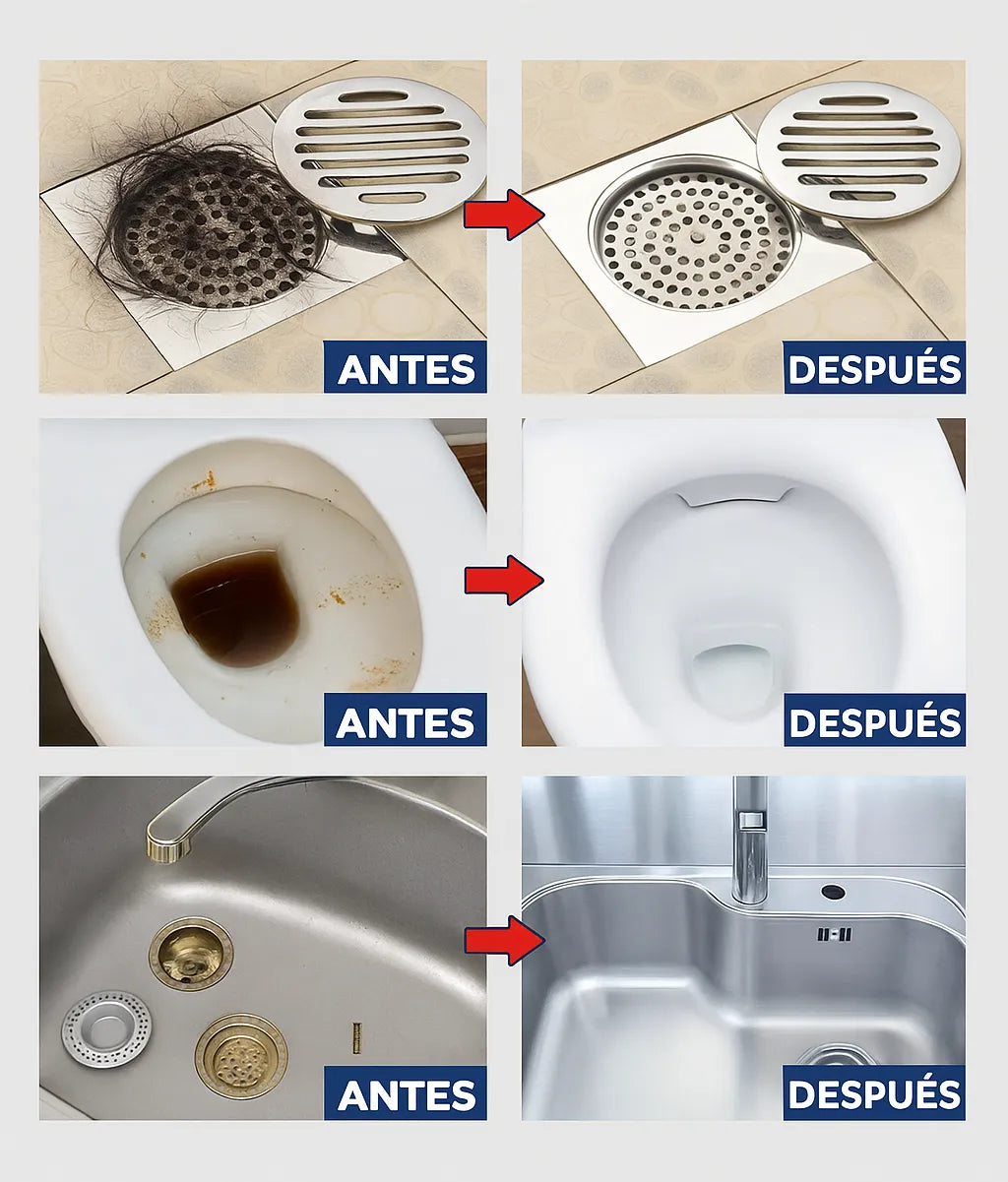 ANTES

DESPUÉS

ANTES

DESPUÉS

ANTES

DESPUÉS