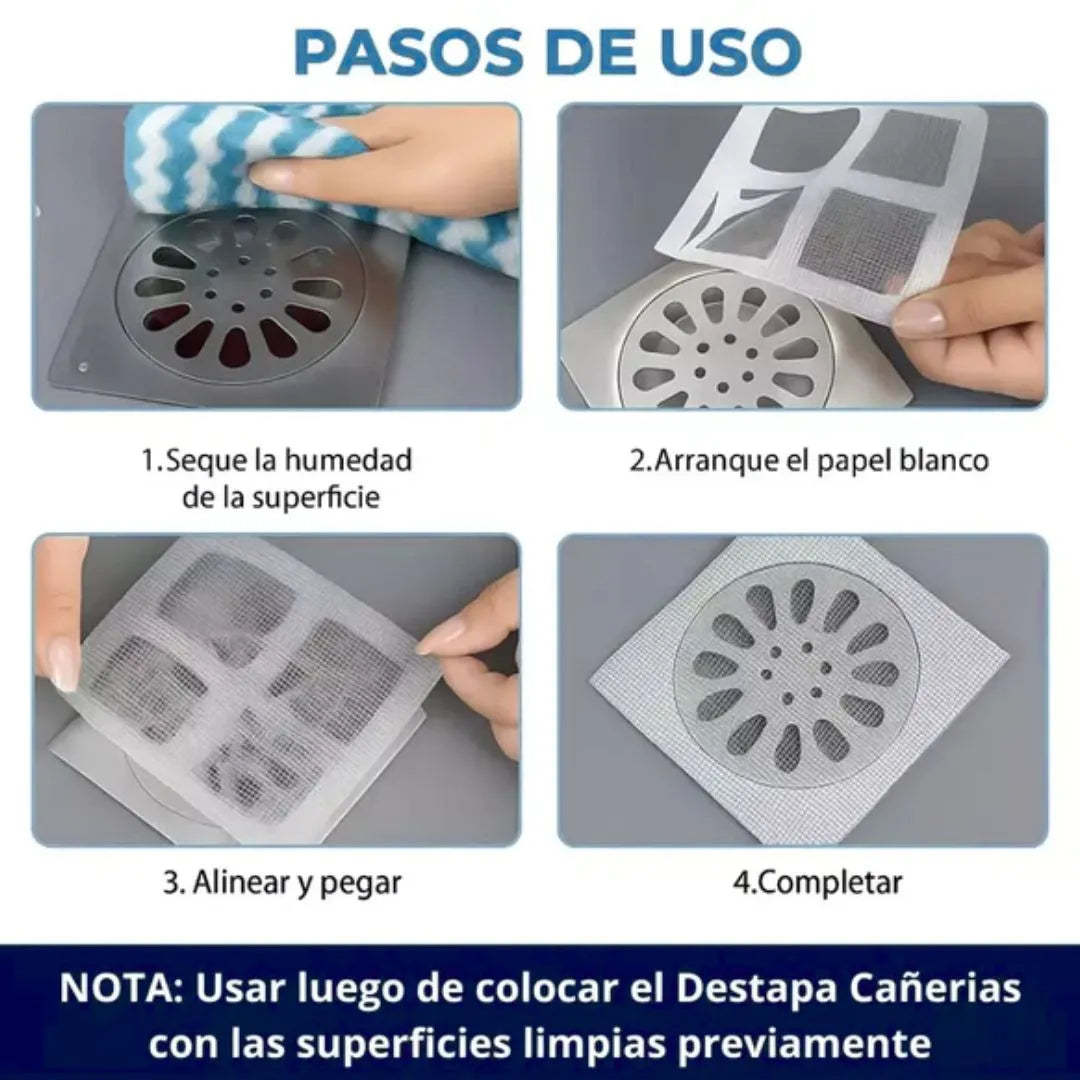 PASOS DE USO

1.Seque la humedad de la superficie

2.Arranque el papel blanco

3. Alinear y pegar

4.Completar

NOTA: Usar luego de colocar el Destapa Cañerias con las superficies limpias previamente